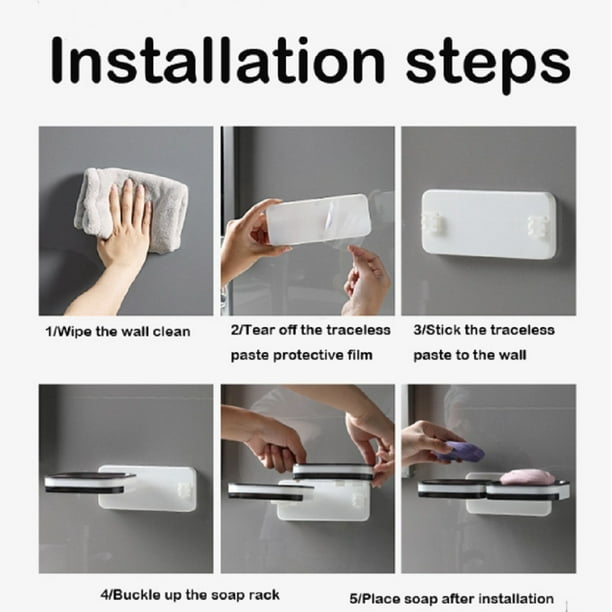 Installation steps

1/Wipe the wall clean

2/Tear off the traceless paste protective film

3/Stick the traceless paste to the wall

4/Buckle up the soap rack

5/Place soap after installation