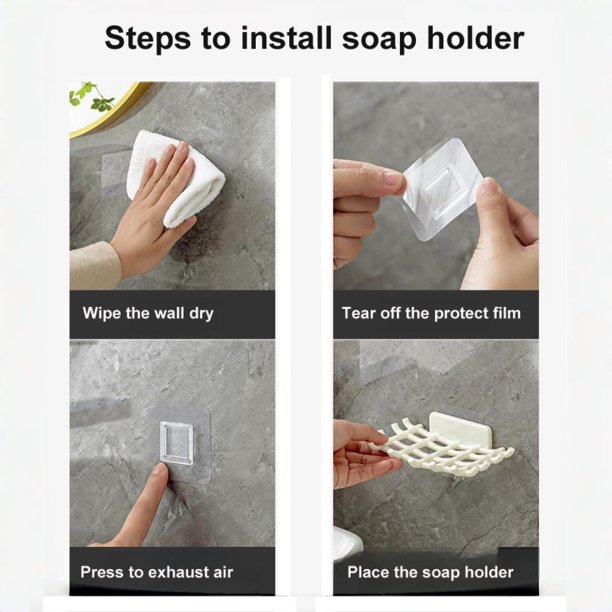 Steps to install soap holder

Wipe the wall dry

Tear off the protect film

Press to exhaust air

Place the soap holder