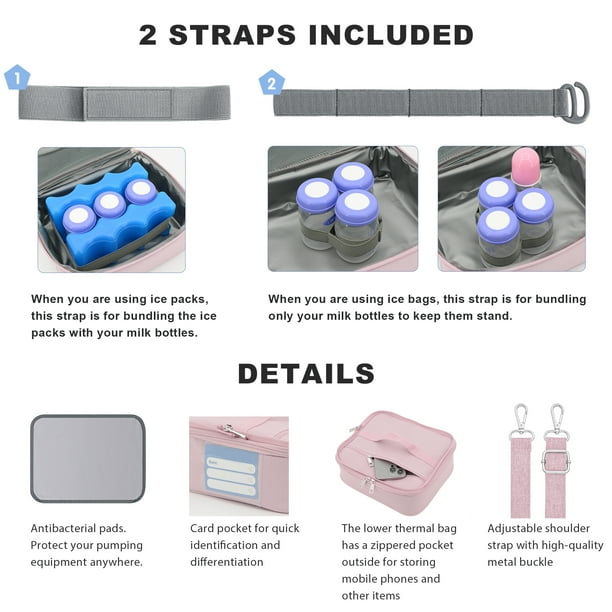 2 STRAPS INCLUDED

1

2

When you are using ice packs, this strap is for bundling the ice packs with your milk bottles.

When you are using ice bags, this strap is for bundling only your milk bottles to keep them stand.

DETAILS

Antibacterial pads. Protect your pumping equipment anywhere.

Card pocket for quick identification and differentiation

The lower thermal bag has a zippered pocket outside for storing mobile phones and other items

Adjustable shoulder strap with high-quality metal buckle