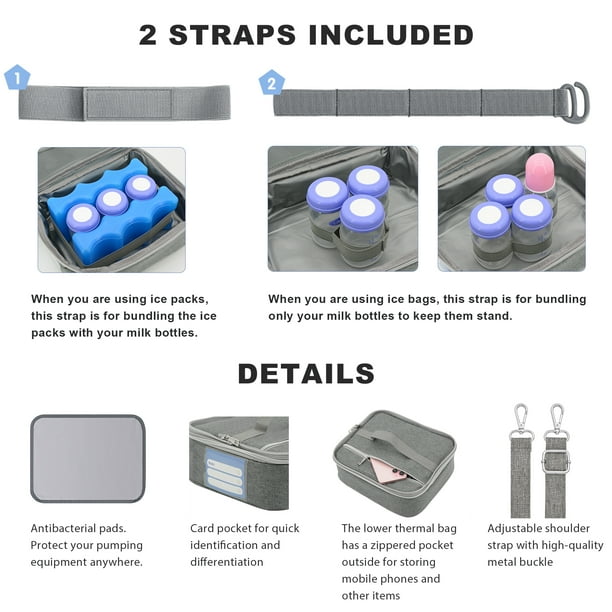 2 STRAPS INCLUDED

1

2

When you are using ice packs, this strap is for bundling the ice packs with your milk bottles.

When you are using ice bags, this strap is for bundling only your milk bottles to keep them stand.

DETAILS

Antibacterial pads. Protect your pumping equipment anywhere.

Card pocket for quick identification and differentiation

The lower thermal bag has a zippered pocket outside for storing mobile phones and other items

Adjustable shoulder strap with high-quality metal buckle