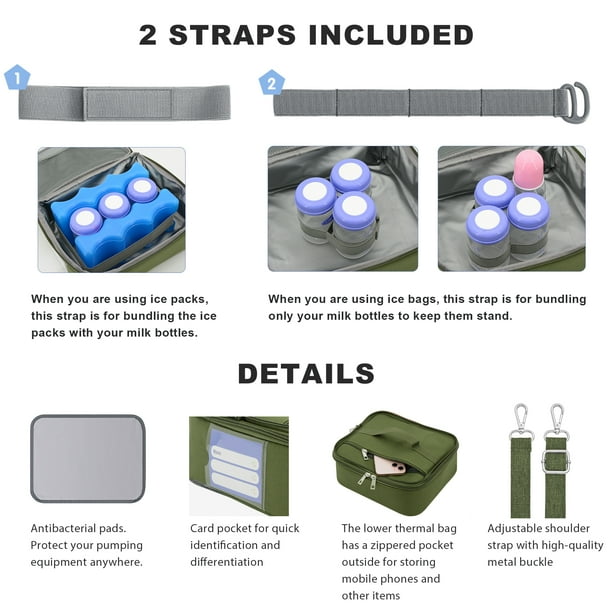 2 STRAPS INCLUDED

1

2

When you are using ice packs, this strap is for bundling the ice packs with your milk bottles.

When you are using ice bags, this strap is for bundling only your milk bottles to keep them stand.

DETAILS

Antibacterial pads. Protect your pumping equipment anywhere.

Card pocket for quick identification and differentiation

The lower thermal bag has a zippered pocket outside for storing mobile phones and other items

Adjustable shoulder strap with high-quality metal buckle