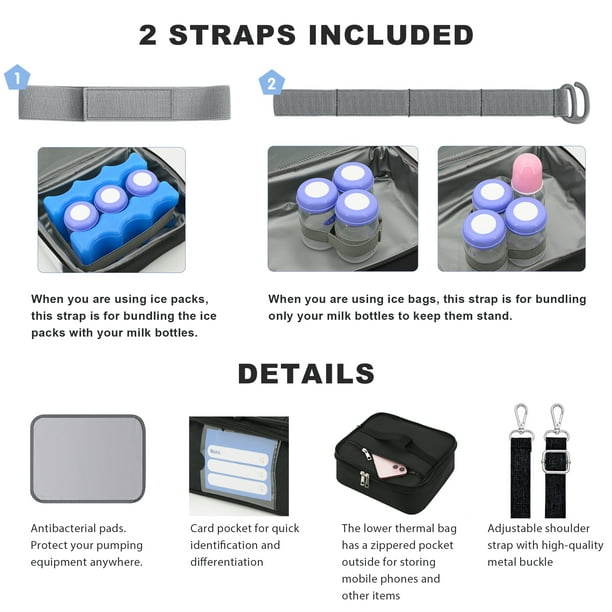 2 STRAPS INCLUDED

1

2

When you are using ice packs, this strap is for bundling the ice packs with your milk bottles.

When you are using ice bags, this strap is for bundling only your milk bottles to keep them stand.

DETAILS

Antibacterial pads. Protect your pumping equipment anywhere.

Card pocket for quick identification and differentiation

The lower thermal bag has a zippered pocket outside for storing mobile phones and other items

Adjustable shoulder strap with high-quality metal buckle