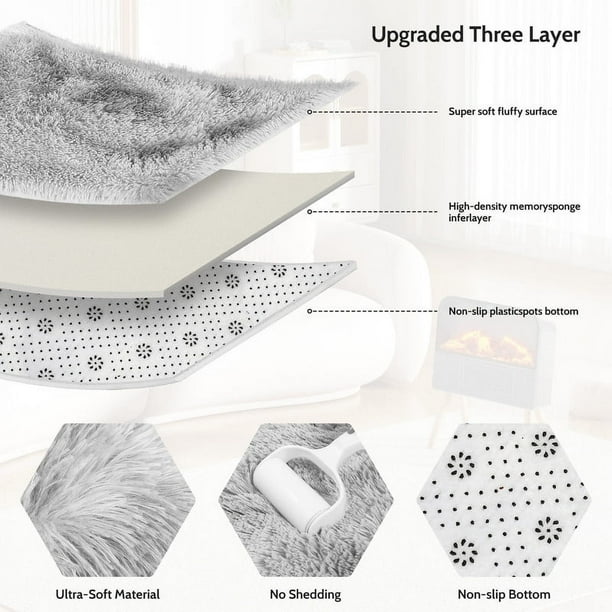 Upgraded Three Layer

Super soft fluffy surface

High-density memorysponge inferlayer

Non-slip plasticspots bottom

Ultra-Soft Material

No Shedding

Non-slip Bottom