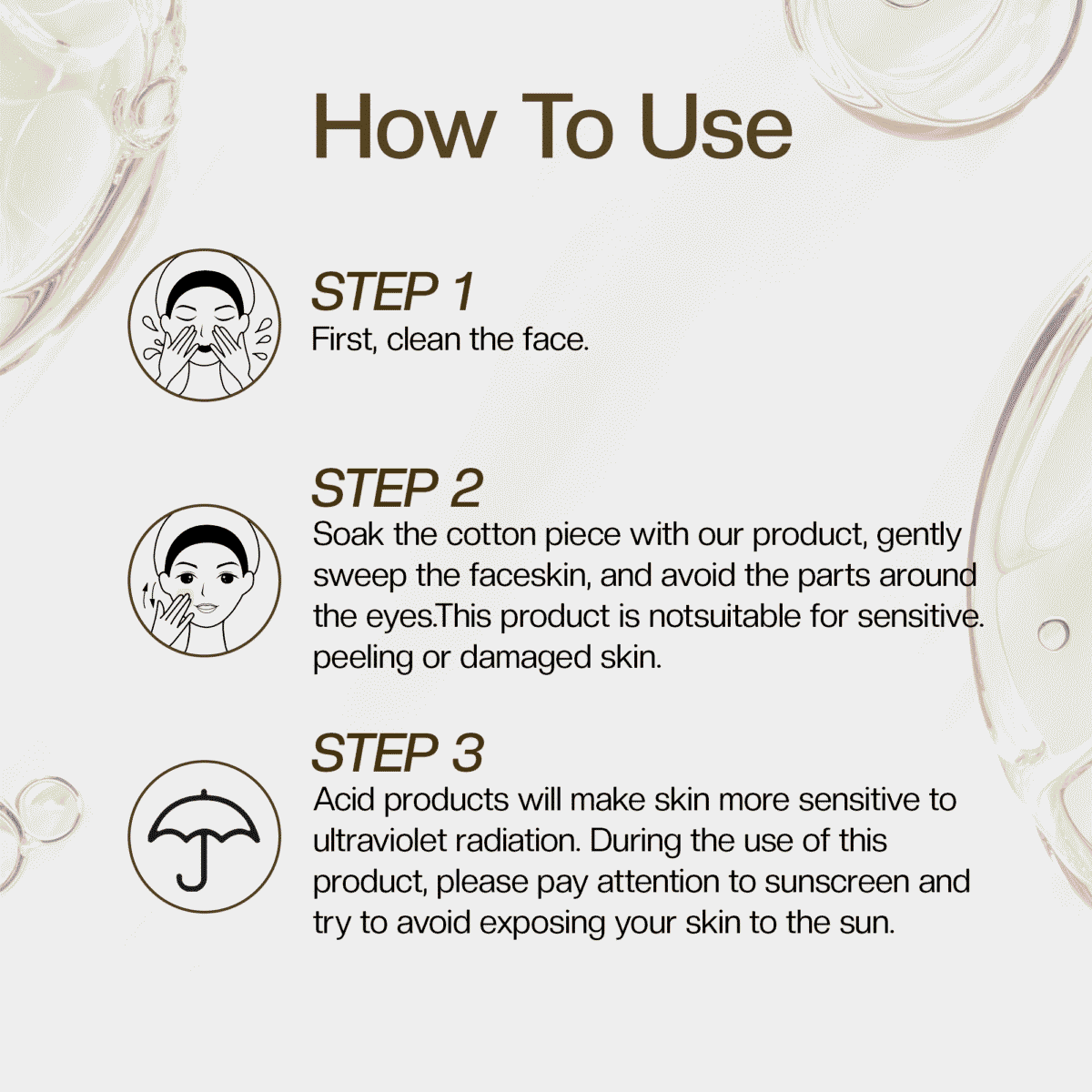 How To Use

STEP 1
First, clean the face.

STEP 2
Soak the cotton piece with our product, gently sweep the faceskin, and avoid the parts around the eyes.This product is notsuitable for sensitive. peeling or damaged skin.

STEP 3
Acid products will make skin more sensitive to ultraviolet radiation. During the use of this product, please pay attention to sunscreen and try to avoid exposing your skin to the sun.