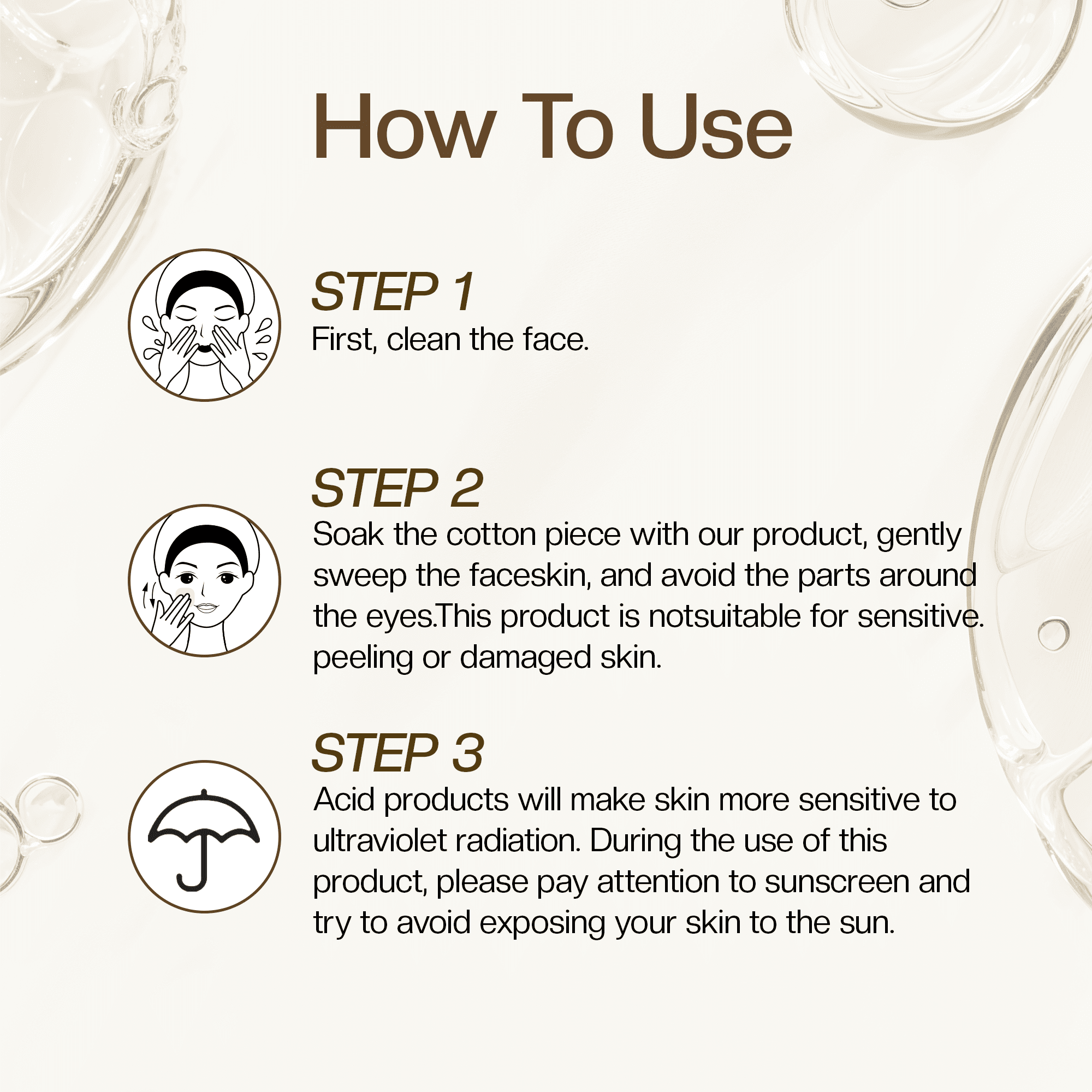 How To Use

STEP 1
First, clean the face.

STEP 2
Soak the cotton piece with our product, gently sweep the faceskin, and avoid the parts around the eyes.This product is notsuitable for sensitive. peeling or damaged skin.

STEP 3
Acid products will make skin more sensitive to ultraviolet radiation. During the use of this product, please pay attention to sunscreen and try to avoid exposing your skin to the sun.