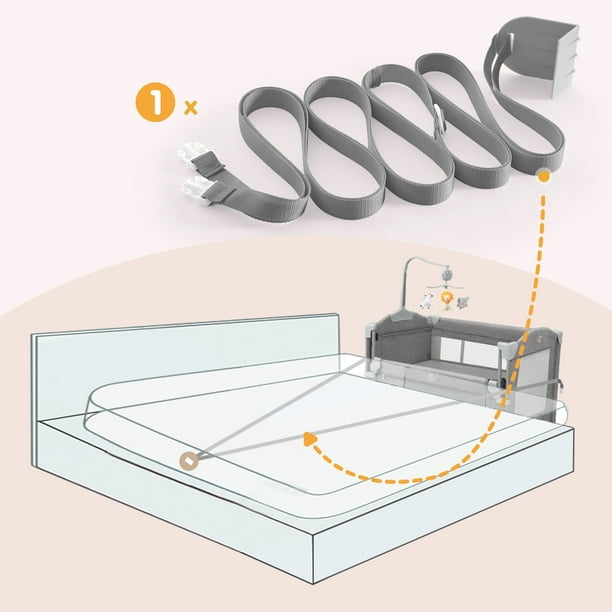 1 x