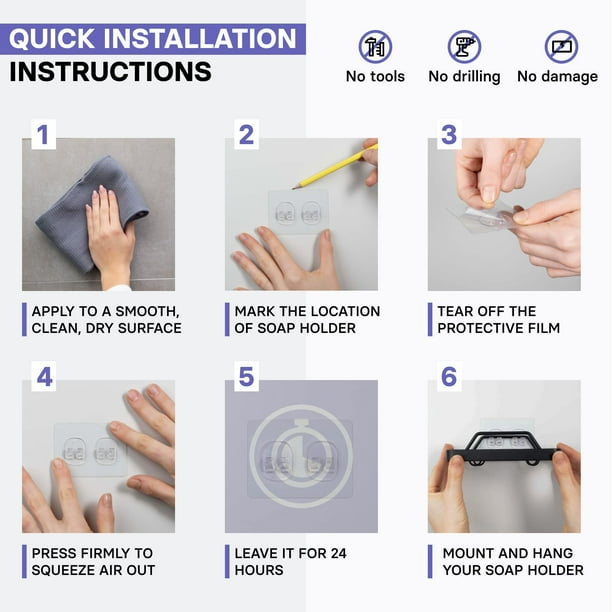 QUICK INSTALLATION
INSTRUCTIONS

No tools
No drilling
No damage

1
APPLY TO A SMOOTH, CLEAN, DRY SURFACE

2
MARK THE LOCATION OF SOAP HOLDER

3
TEAR OFF THE PROTECTIVE FILM

4
PRESS FIRMLY TO SQUEEZE AIR OUT

5
LEAVE IT FOR 24 HOURS

6
MOUNT AND HANG YOUR SOAP HOLDER