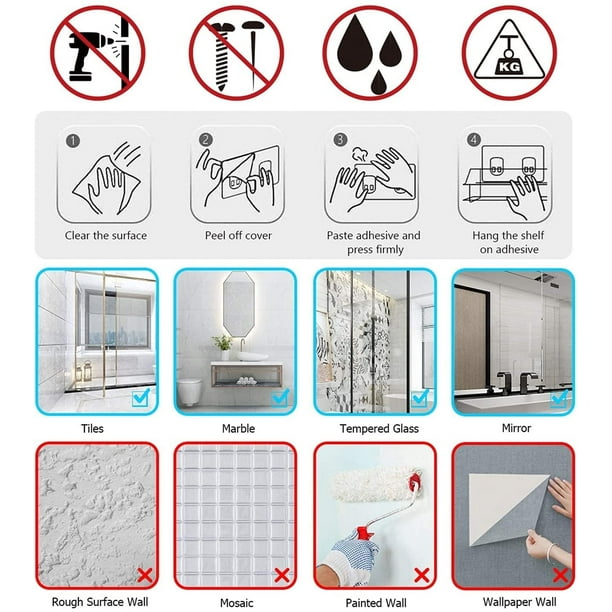 KG

1
Clear the surface

2
Peel off cover

3
Paste adhesive and press firmly

4
Hang the shelf on adhesive

Tiles

Marble

Tempered Glass

Mirror

Rough Surface Wall

Mosaic

Painted Wall

Wallpaper Wall