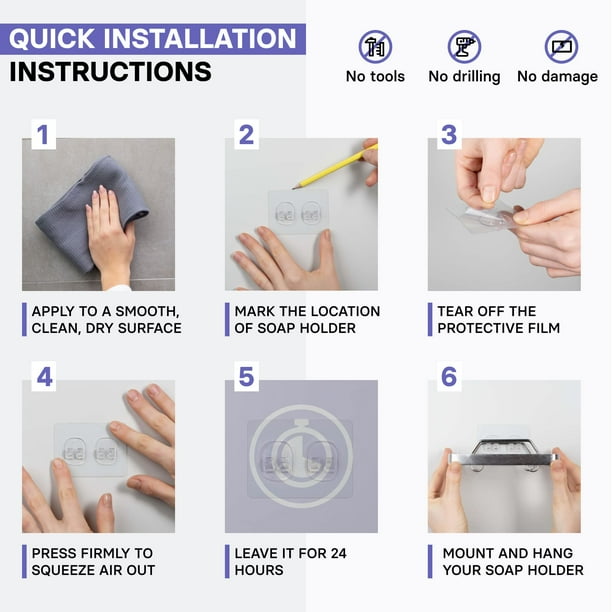 QUICK INSTALLATION
INSTRUCTIONS

No tools
No drilling
No damage

1

APPLY TO A SMOOTH, CLEAN, DRY SURFACE

2

MARK THE LOCATION OF SOAP HOLDER

3

TEAR OFF THE PROTECTIVE FILM

4

PRESS FIRMLY TO SQUEEZE AIR OUT

5

LEAVE IT FOR 24 HOURS

6

MOUNT AND HANG YOUR SOAP HOLDER