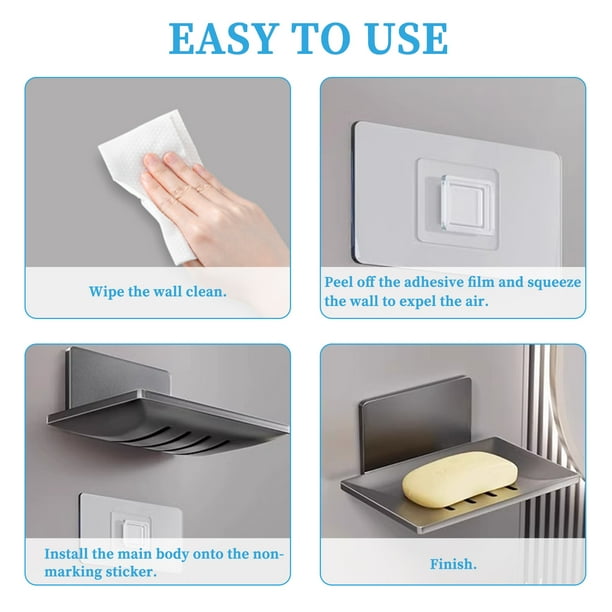 EASY TO USE

Wipe the wall clean.

Peel off the adhesive film and squeeze the wall to expel the air.

Install the main body onto the non-marking sticker.

Finish.