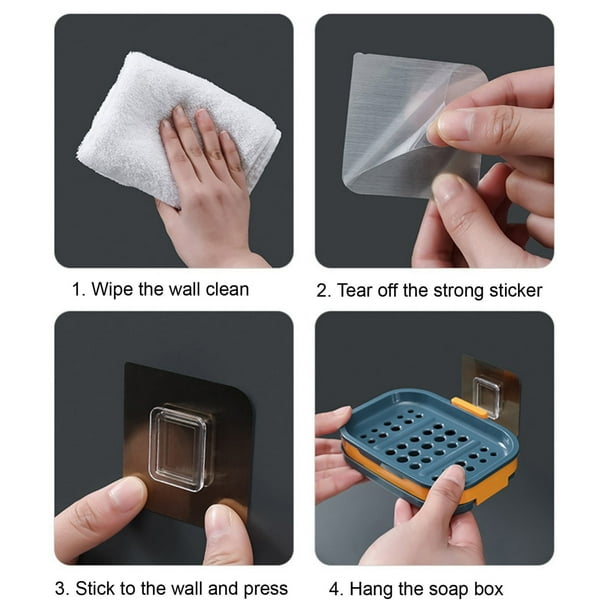 1. Wipe the wall clean

2. Tear off the strong sticker

3. Stick to the wall and press

4. Hang the soap box