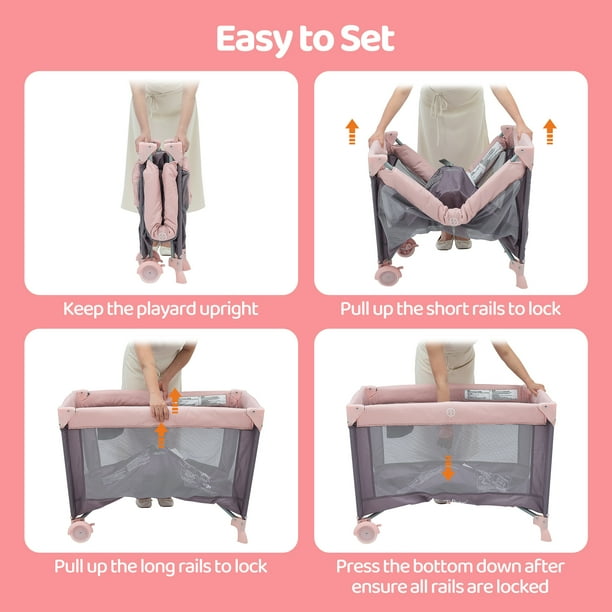 Easy to Set

Keep the playard upright

Pull up the short rails to lock

Pull up the long rails to lock

Press the bottom down after ensure all rails are locked