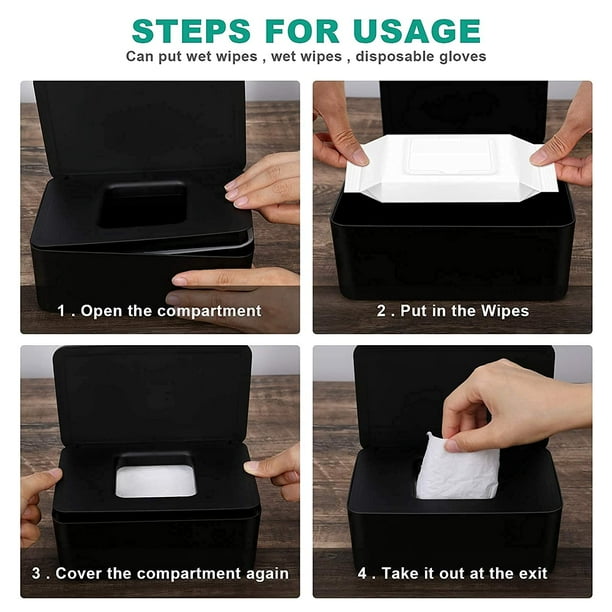 STEPS FOR USAGE
Can put wet wipes , wet wipes , disposable gloves

1 . Open the compartment

2 . Put in the Wipes

3 . Cover the compartment again

4 . Take it out at the exit