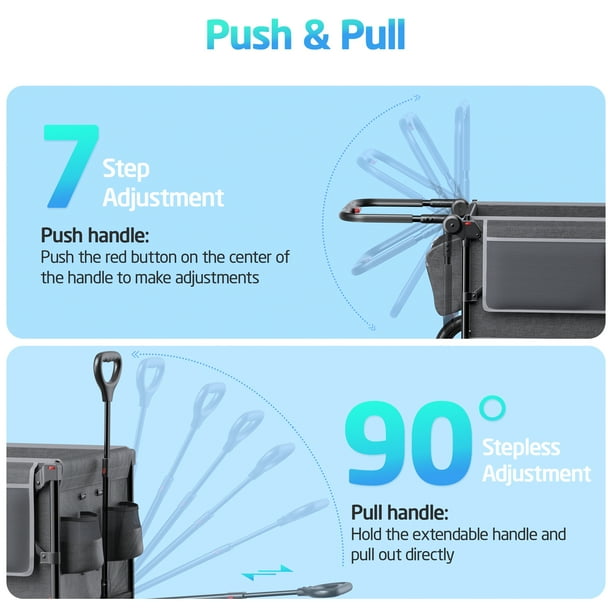 Push & Pull

7 Step Adjustment

Push handle:
Push the red button on the center of the handle to make adjustments

90° Stepless Adjustment

Pull handle:
Hold the extendable handle and pull out directly