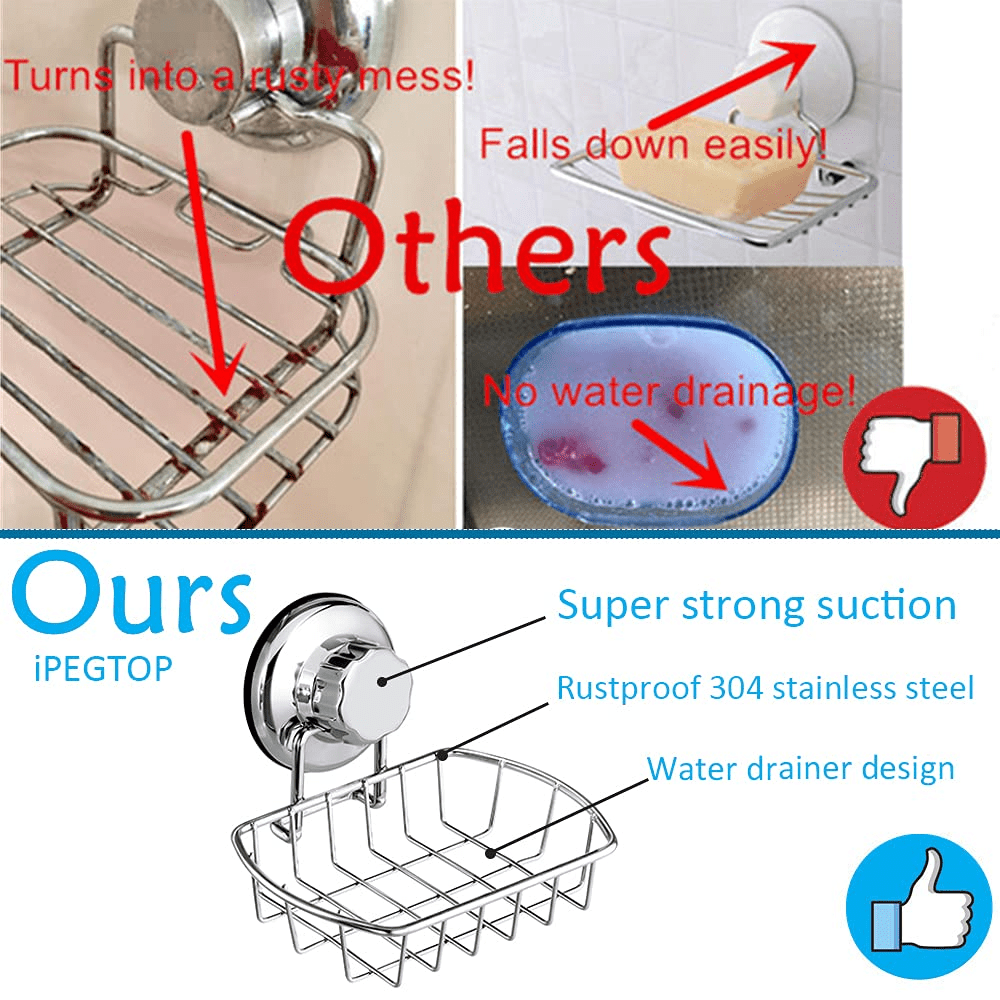 Turns into a rusty mess!

Falls down easily!

Others

No water drainage!

Ours
iPEGTOP

Super strong suction

Rustproof 304 stainless steel

Water drainer design