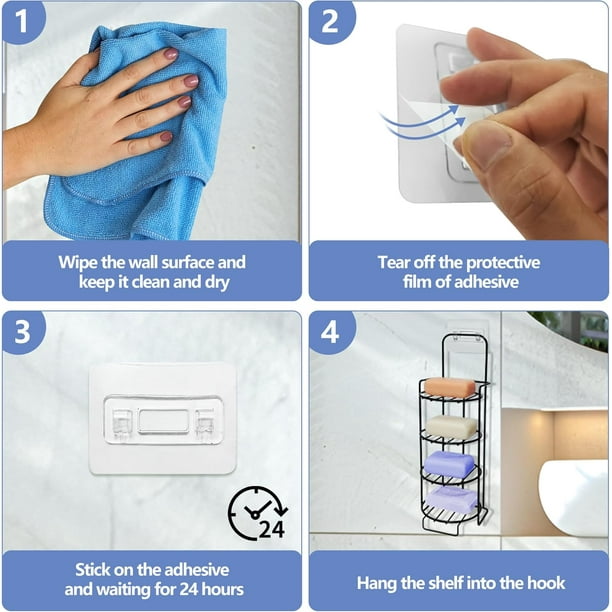 1

Wipe the wall surface and keep it clean and dry

2

Tear off the protective film of adhesive

3

24

Stick on the adhesive and waiting for 24 hours

4

Hang the shelf into the hook