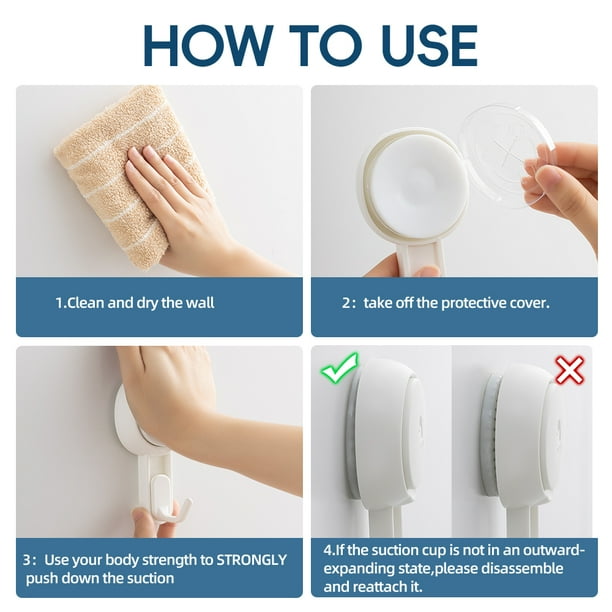 HOW TO USE

1.Clean and dry the wall

2：take off the protective cover.

3：Use your body strength to STRONGLY push down the suction

4.If the suction cup is not in an outward-expanding state,please disassemble and reattach it.