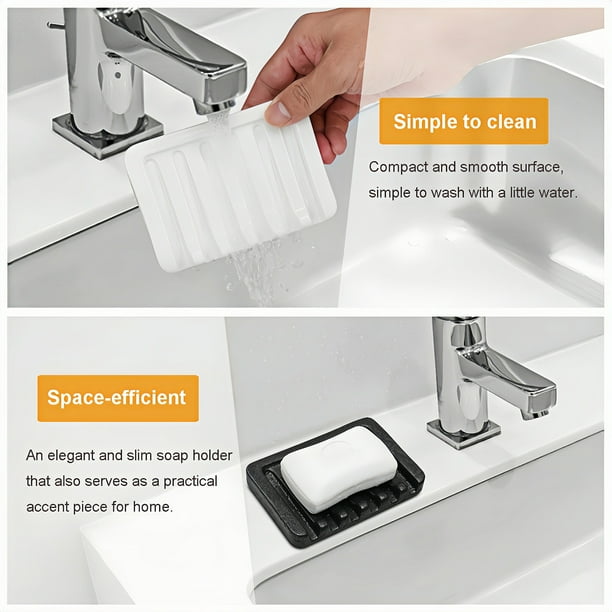 Simple to clean

Compact and smooth surface, simple to wash with a little water.

Space-efficient

An elegant and slim soap holder that also serves as a practical accent piece for home.