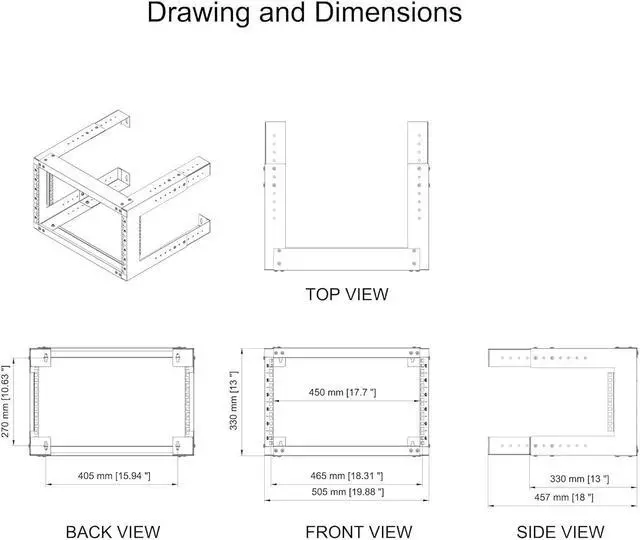 Drawing and Dimensions

TOP VIEW

270 mm [10.63 "]

405 mm [15.94 "]

BACK VIEW

330 mm [13 "]

450 mm [17.7 "]

465 mm [18.31 "]

505 mm [19.88 "]

FRONT VIEW

330 mm [13 "]

457 mm [18 "]

SIDE VIEW